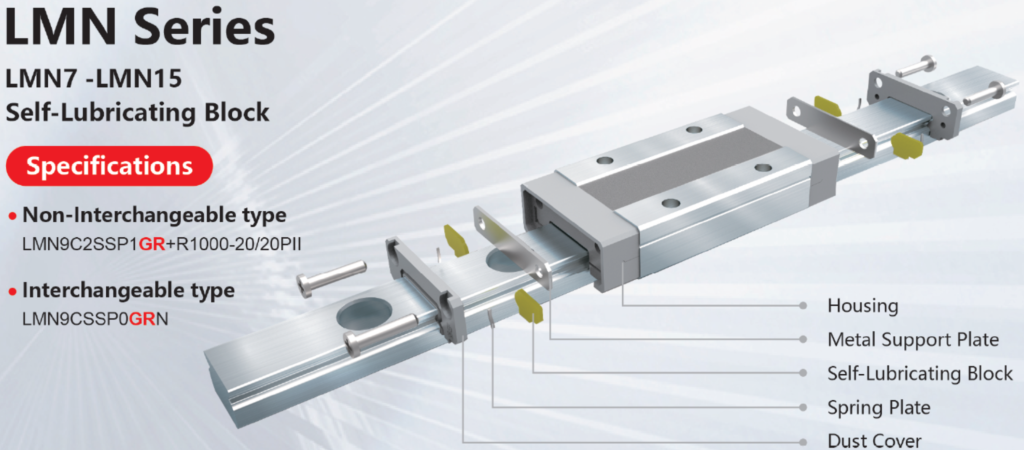 LMN Series

LMN7 -LMN15
Self-Lubricating Block

Specifications

• Non-Interchangeable type
LMN9C2SSP1GR+R1000-20/20PII

• Interchangeable type
LMN9CSSP0GRN

Housing

Metal Support Plate

Self-Lubricating Block

Spring Plate

Dust Cover